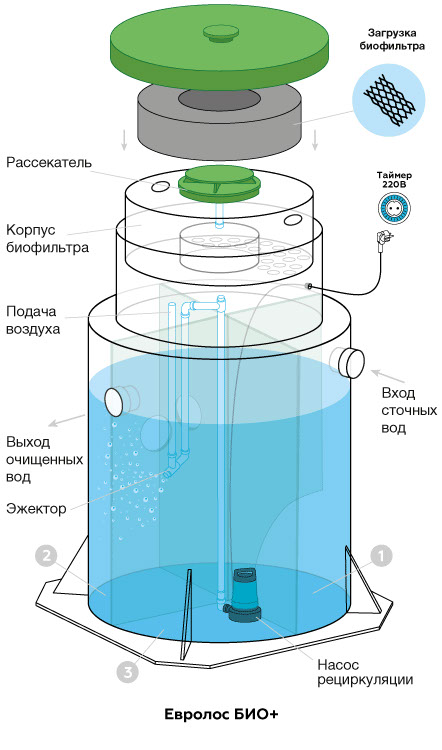 Загрузка биофильтра

Рассекатель

Таймер 220В

Корпус биофильтра

Подача воздуха

Вход сточных вод

Выход очищенных вод

Эжектор

2

1

3

Насос рециркуляции

Евролос БИО+